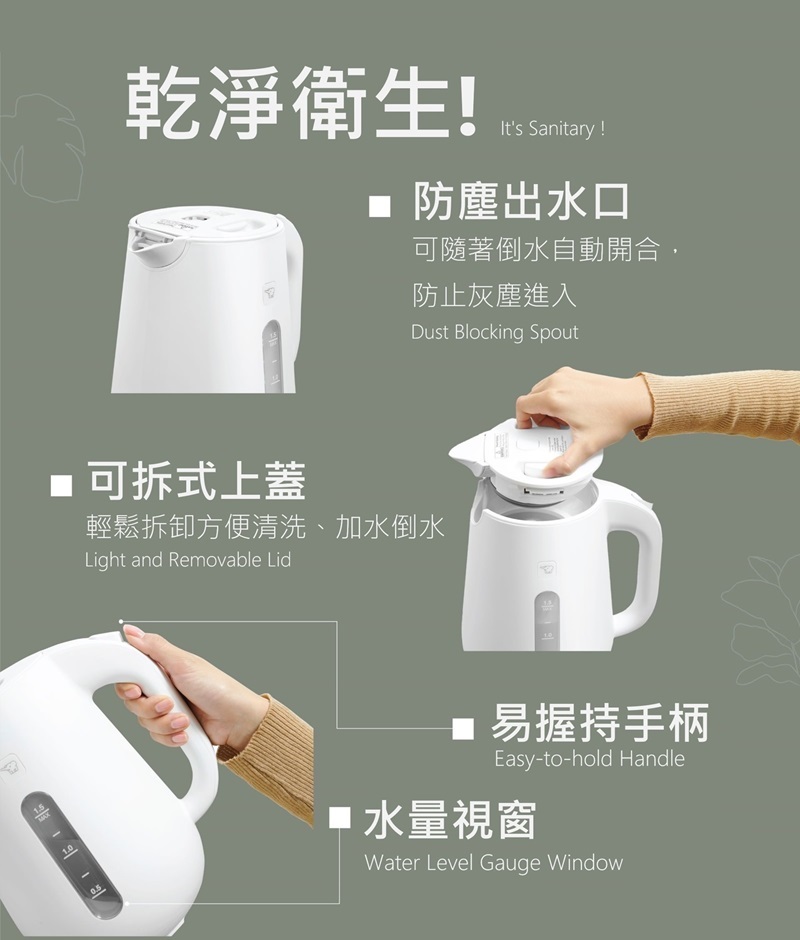 乾淨衛生! It's Sanitary !

■ 防塵出水口

可隨著倒水自動開合，

防止灰塵進入

Dust Blocking Spout

■ 可拆式上蓋

輕鬆拆卸方便清洗、加水倒水

Light and Removable Lid

■ 易握持手柄

Easy-to-hold Handle

■ 水量視窗

Water Level Gauge Window

1.5 MAX

1.0

0.5