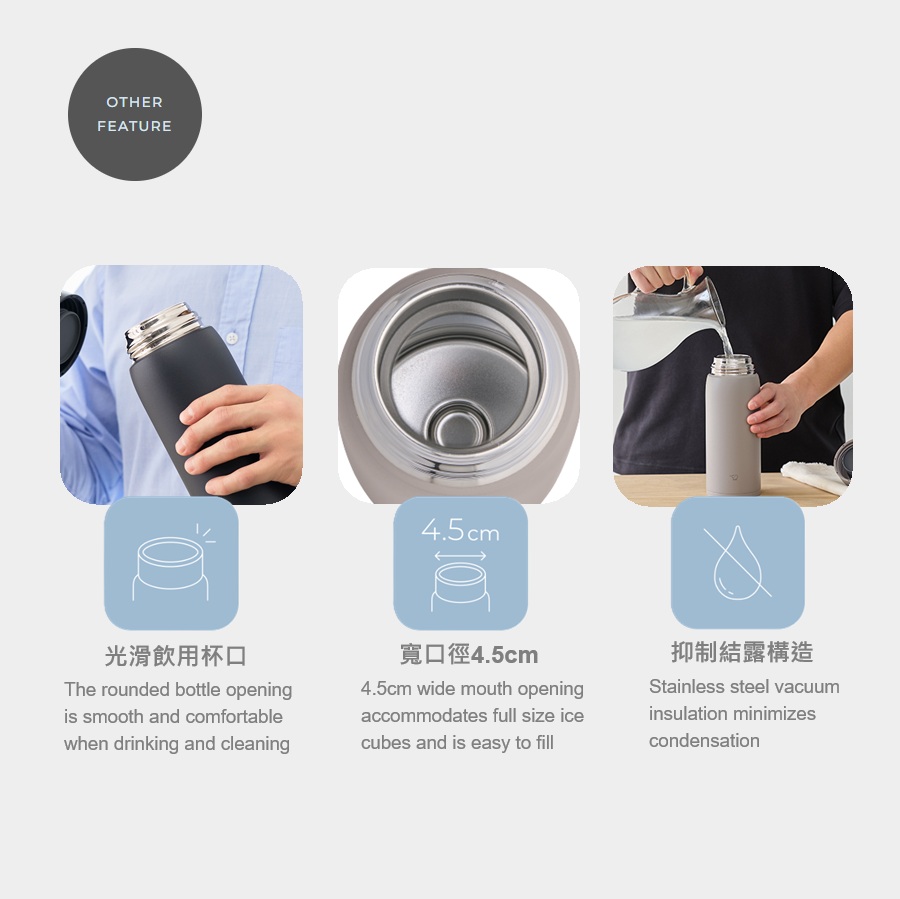 OTHER FEATURE

光滑飲用杯口
The rounded bottle opening is smooth and comfortable when drinking and cleaning

4.5cm

寬口徑4.5cm
4.5cm wide mouth opening accommodates full size ice cubes and is easy to fill

抑制結露構造
Stainless steel vacuum insulation minimizes condensation